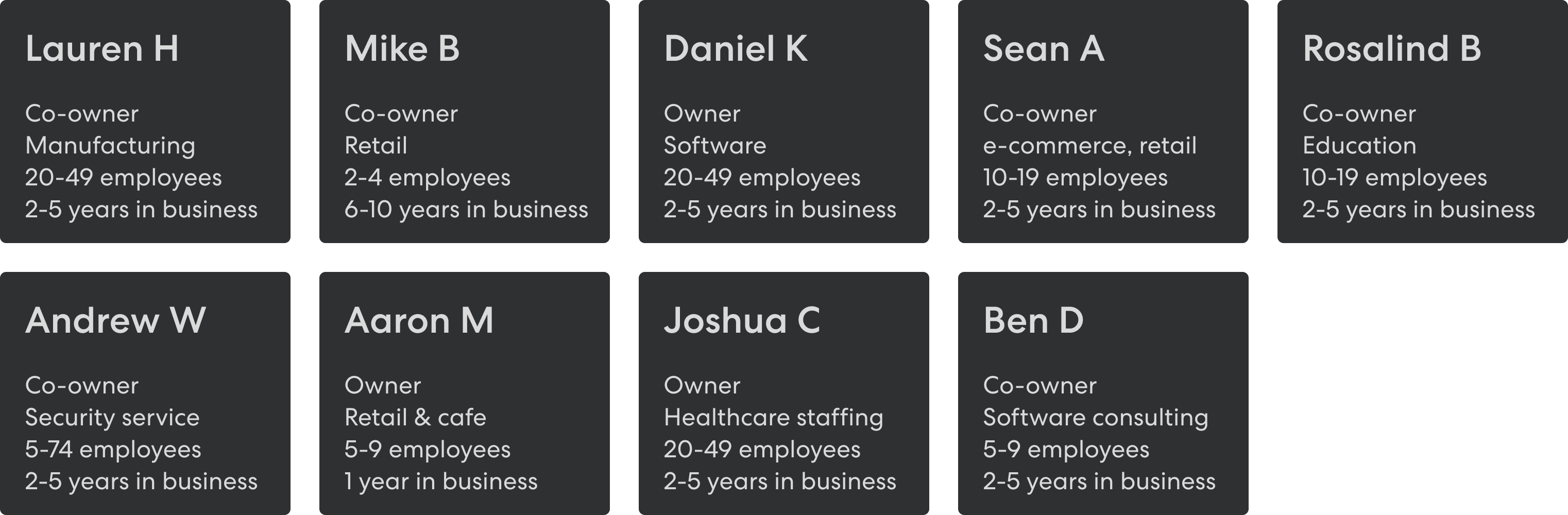 Lauren H

Co-owner
Manufacturing
20-49 employees
2-5 years in business

Mike B

Co-owner
Retail
2-4 employees
6-10 years in business

Daniel K

Owner
Software
20-49 employees
2-5 years in business

Sean A

Co-owner
e-commerce, retail
10-19 employees
2-5 years in business

Rosalind B

Co-owner
Education
10-19 employees
2-5 years in business

Andrew W

Co-owner
Security service
5-74 employees
2-5 years in business

Aaron M

Owner
Retail & cafe
5-9 employees
1 year in business

Joshua C

Owner
Healthcare staffing
20-49 employees
2-5 years in business

Ben D

Co-owner
Software consulting
5-9 employees
2-5 years in business